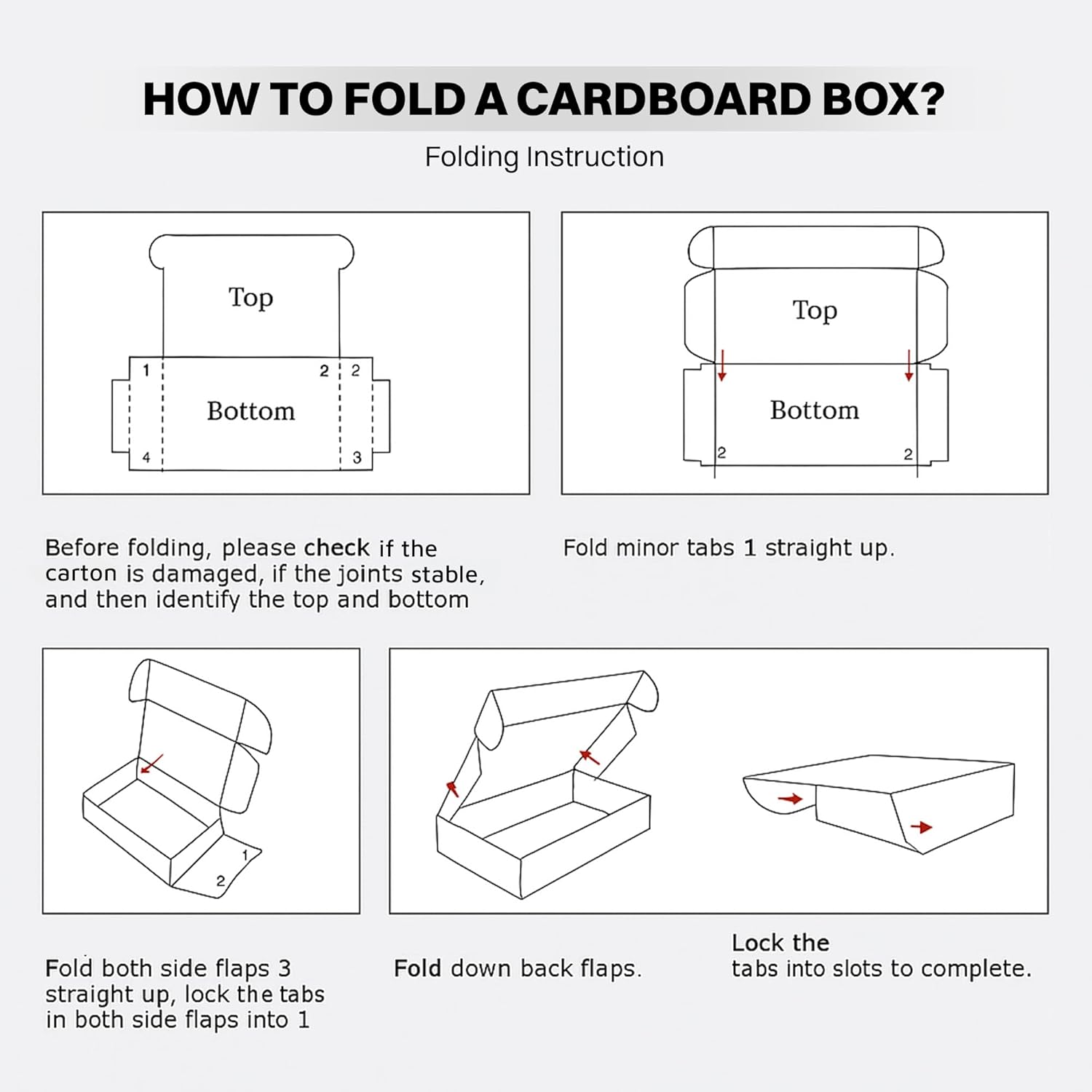 HOW TO FOLD A CARDBOARD BOX?

Folding Instruction

Top

1

2

2

Bottom

4

3

Top

Bottom

2

2

Before folding, please check if the carton is damaged, if the joints stable, and then identify the top and bottom

Fold minor tabs 1 straight up.

1

2

Fold both side flaps 3 straight up, lock the tabs in both side flaps into 1

Fold down back flaps.

Lock the tabs into slots to complete.